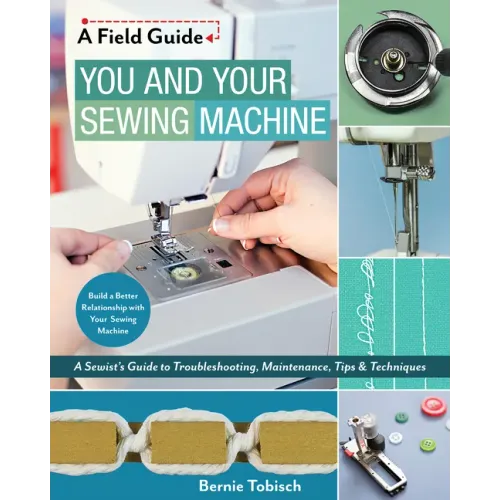 A Field Guide

YOU AND YOUR SEWING MACHINE

Build a Better Relationship with Your Sewing Machine

A Sewist's Guide to Troubleshooting, Maintenance, Tips & Techniques

Bernie Tobisch